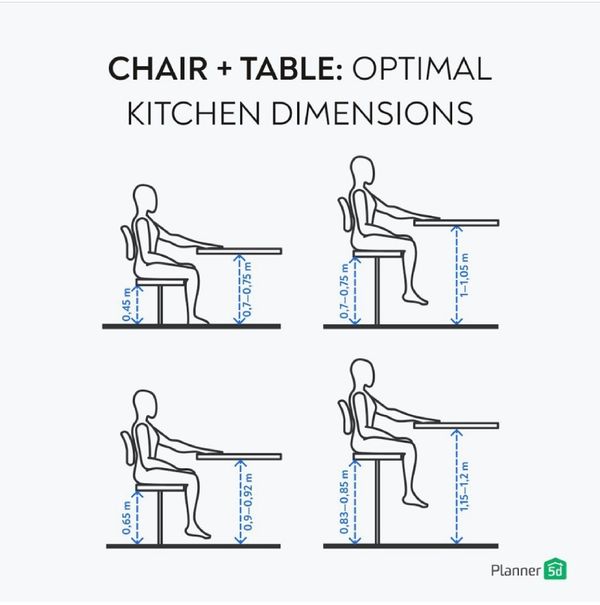 CHAIR + TABLE: OPTIMAL KITCHEN DIMENSIONS

0,45 m
0,7–0,75 m

0,7–0,75 m
1–1,05 m

0,65 m
0,9–0,92 m

0,83–0,85 m
1,15–1,2 m

Planner 5d