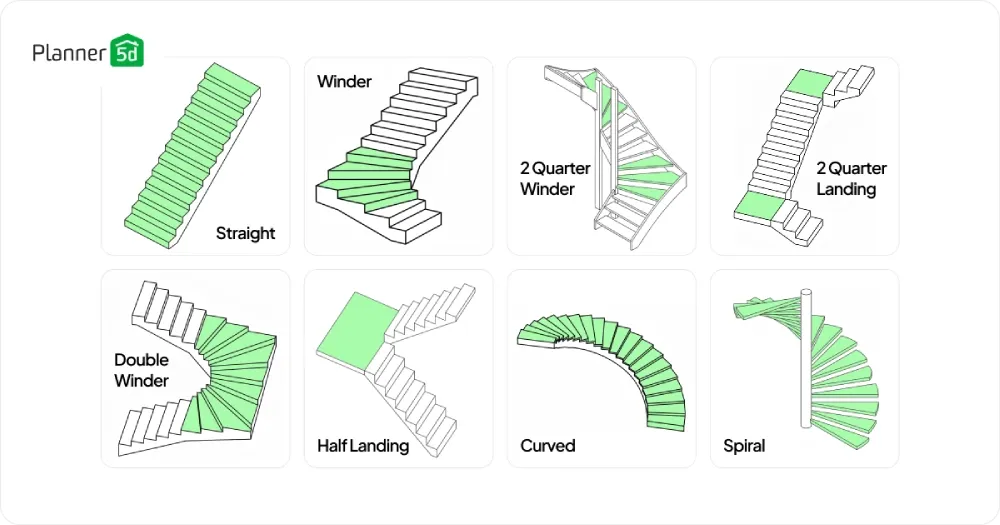 Planner 5d

Straight

Winder

2 Quarter Winder

2 Quarter Landing

Double Winder

Half Landing

Curved

Spiral